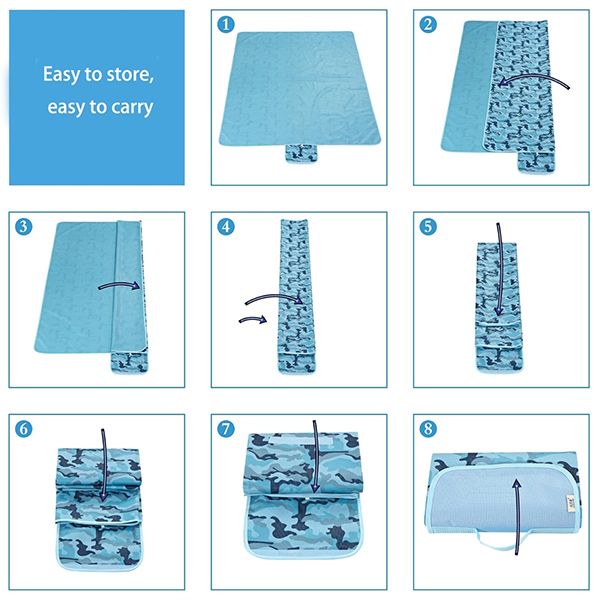 Easy to store,
easy to carry

1

2

3

4

5

6

7

8