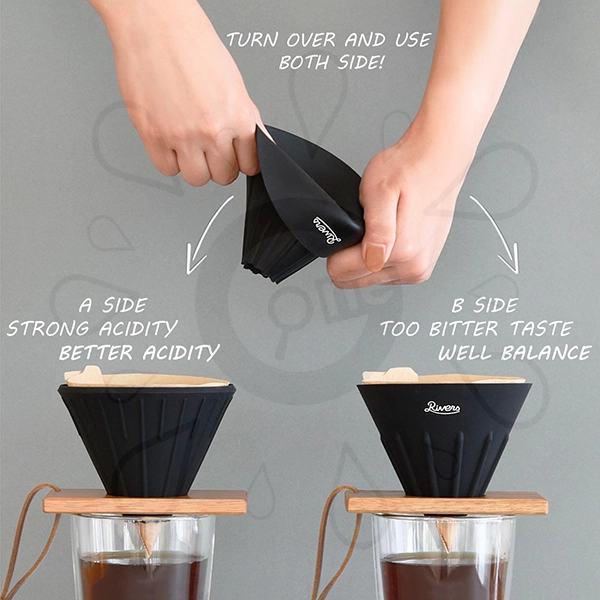 TURN OVER AND USE BOTH SIDE!

Rivers

A SIDE
STRONG ACIDITY
BETTER ACIDITY

B SIDE
TOO BITTER TASTE
WELL BALANCE

Rivers