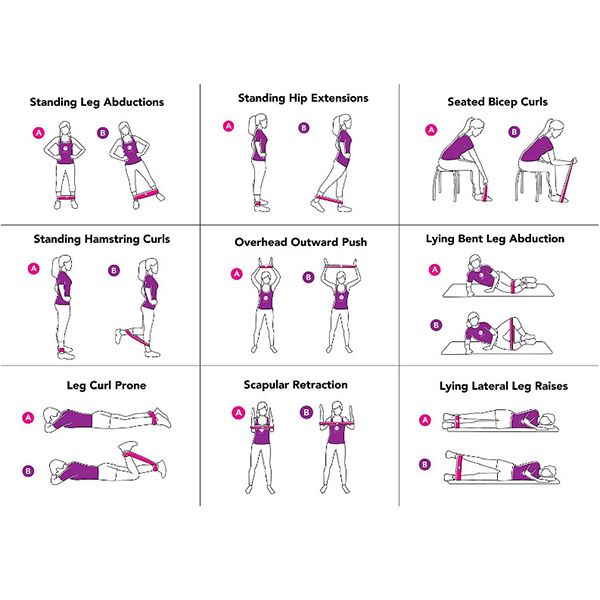 Standing Leg Abductions

A B

Standing Hip Extensions

A B

Seated Bicep Curls

A B

Standing Hamstring Curls

A B

Overhead Outward Push

A B

Lying Bent Leg Abduction

A

B

Leg Curl Prone

A

B

Scapular Retraction

A B

Lying Lateral Leg Raises

A

B