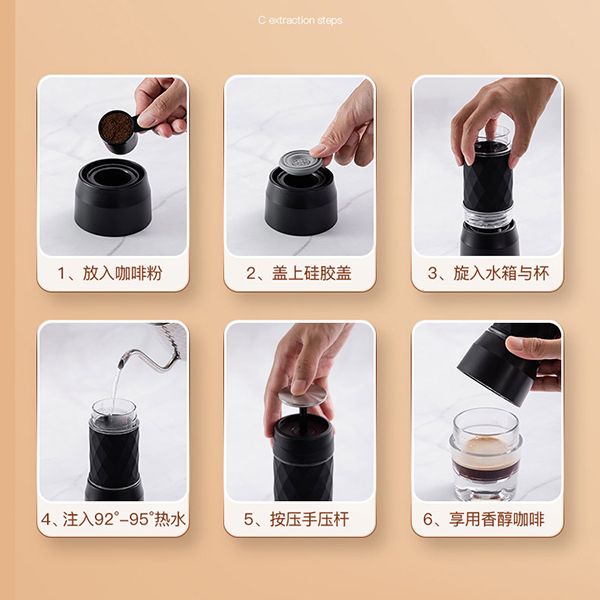 C extraction steps

1、放入咖啡粉

2、盖上硅胶盖

3、旋入水箱与杯

4、注入92°-95°热水

5、按压手压杆

6、享用香醇咖啡