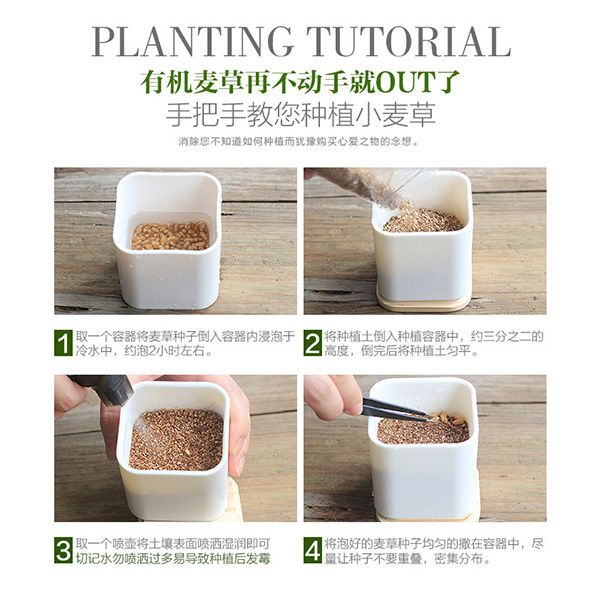 PLANTING TUTORIAL
有机麦草再不动手就OUT了
手把手教您种植小麦草
消除您不知道如何种植而犹豫购买心爱之物的念想。

1 取一个容器将麦草种子倒入容器内浸泡于冷水中，约泡2小时左右。

2 将种植土倒入种植容器中，约三分之二的高度，倒完后将种植土匀平。

3 取一个喷壶将土壤表面喷洒湿润即可
切记水勿喷洒过多易导致种植后发霉

4 将泡好的麦草种子均匀的撒在容器中，尽量让种子不要重叠，密集分布。