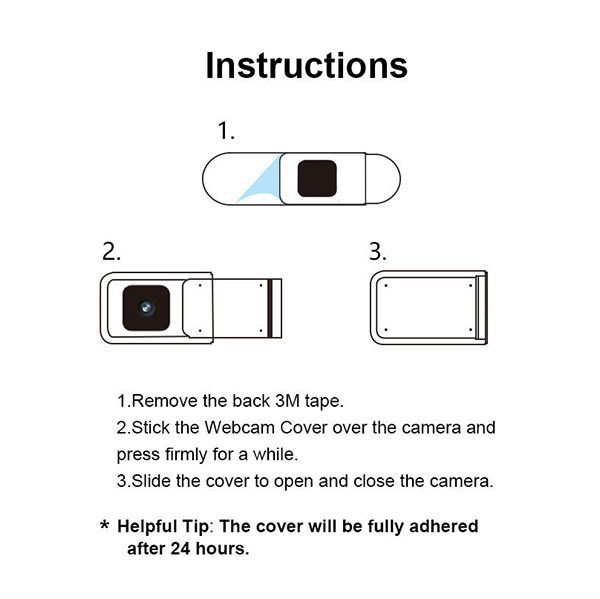 Instructions

1.

2.

3.

1.Remove the back 3M tape.

2.Stick the Webcam Cover over the camera and press firmly for a while.

3.Slide the cover to open and close the camera.

* Helpful Tip: The cover will be fully adhered after 24 hours.