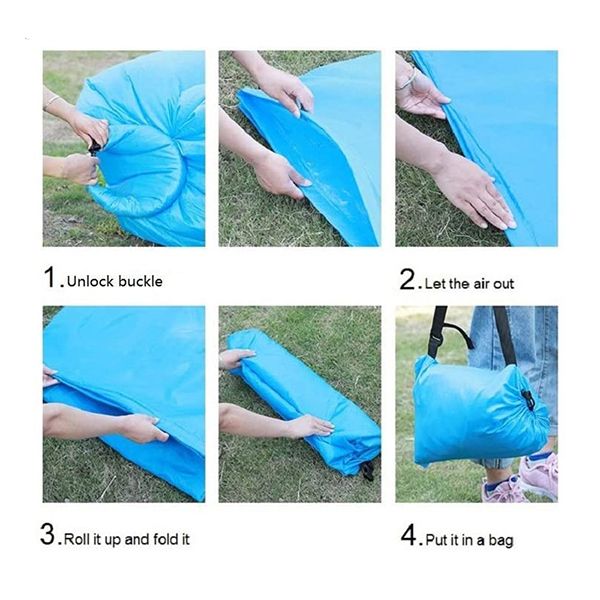 1. Unlock buckle

2. Let the air out

3. Roll it up and fold it

4. Put it in a bag