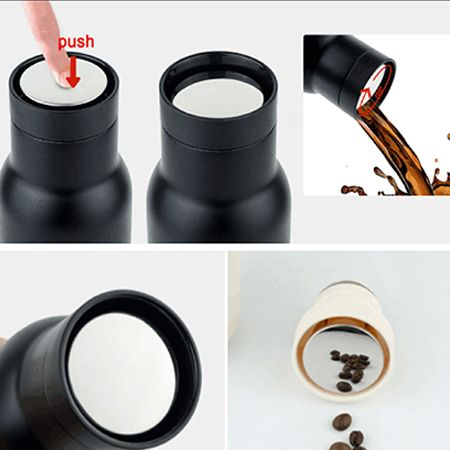 push