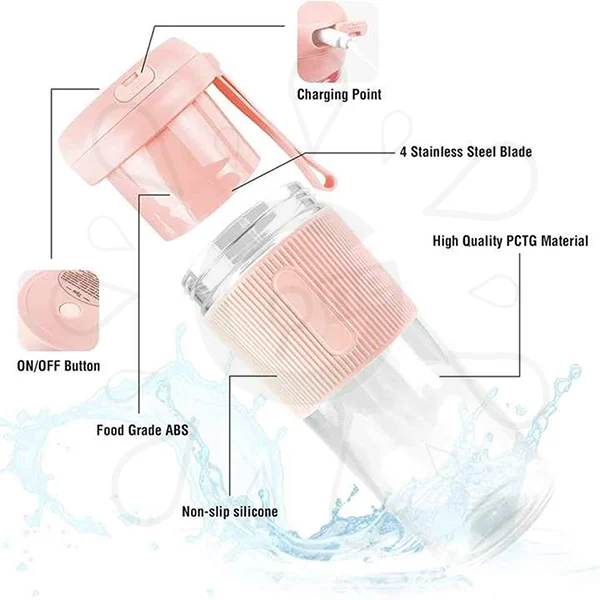 Charging Point

4 Stainless Steel Blade

High Quality PCTG Material

ON/OFF Button

Food Grade ABS

Non-slip silicone